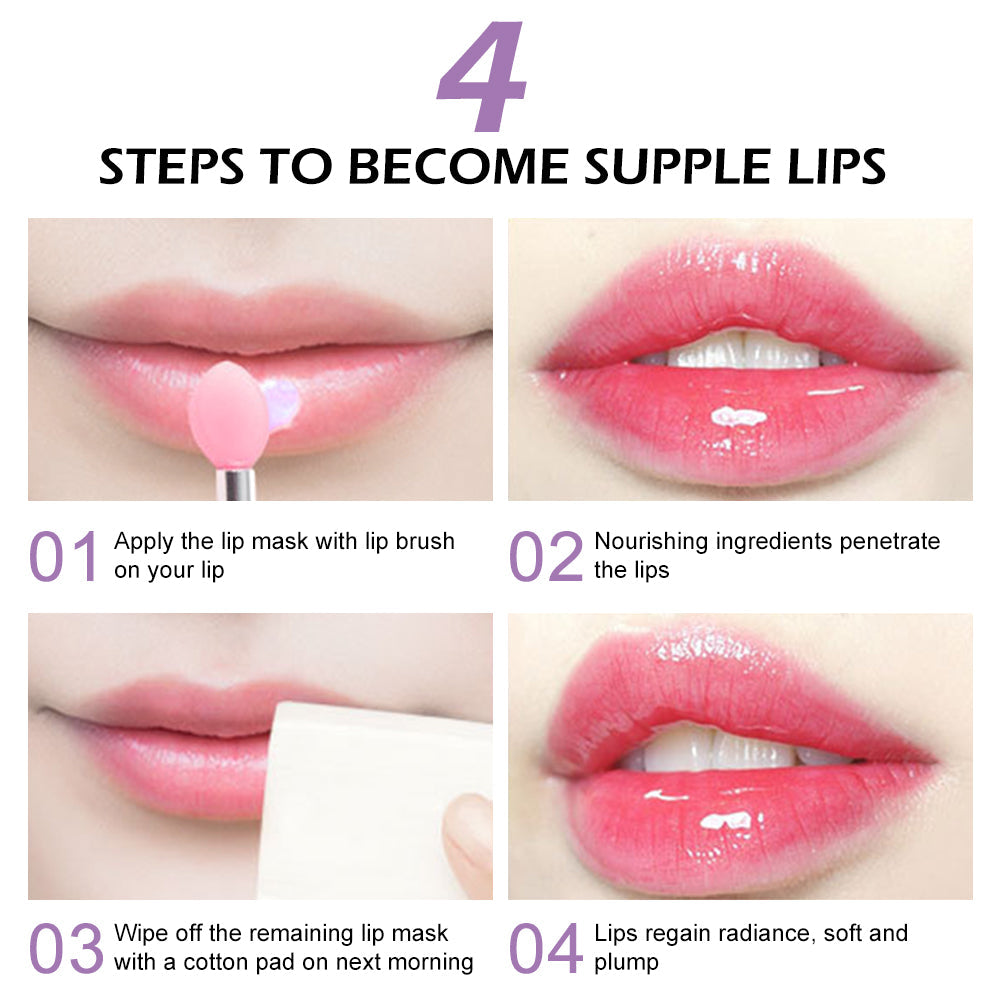 4

STEPS TO BECOME SUPPLE LIPS

01 Apply the lip mask with lip brush on your lip

02 Nourishing ingredients penetrate the lips

03 Wipe off the remaining lip mask with a cotton pad on next morning

04 Lips regain radiance, soft and plump