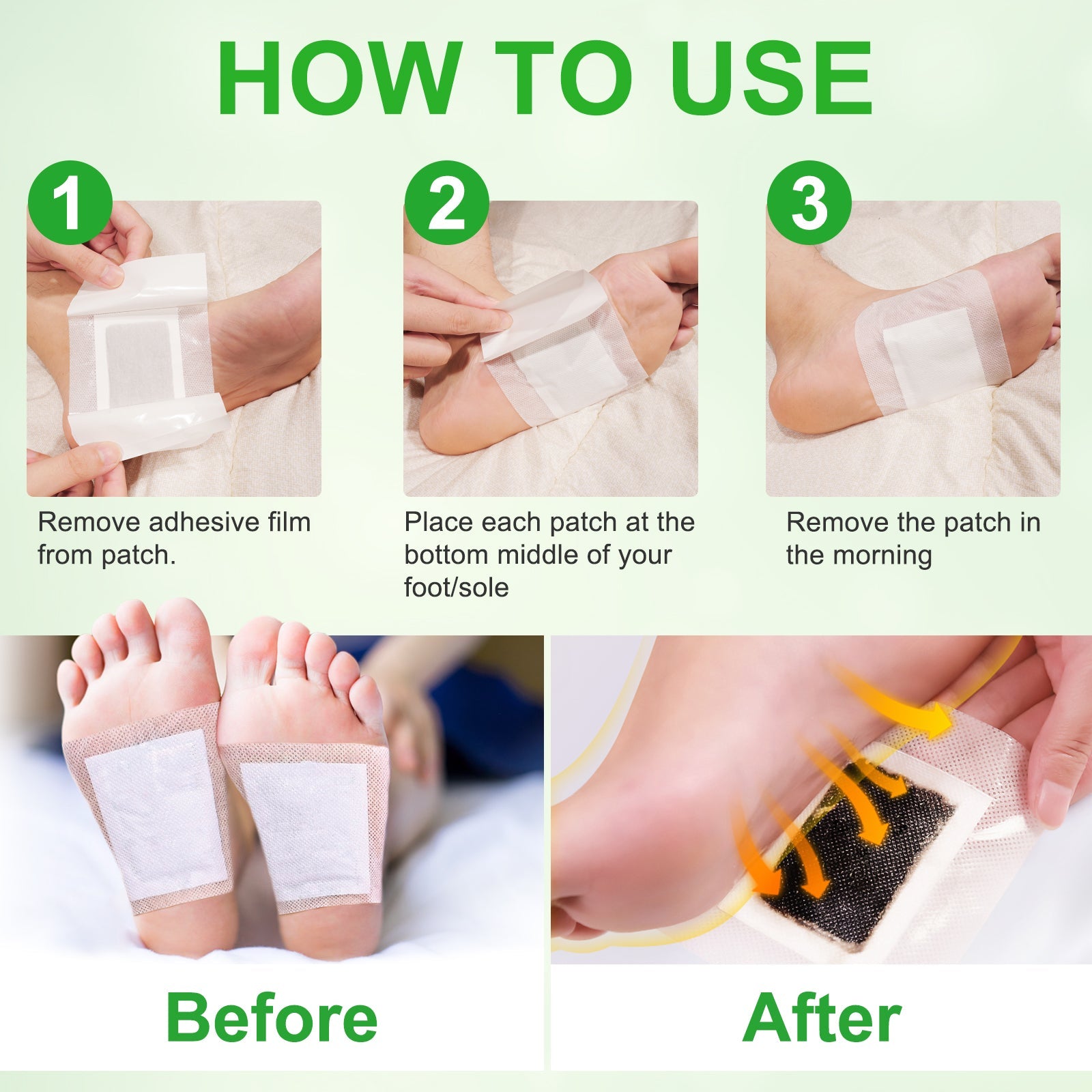 HOW TO USE

1

Remove adhesive film from patch.

2

Place each patch at the bottom middle of your foot/sole

3

Remove the patch in the morning

Before

After