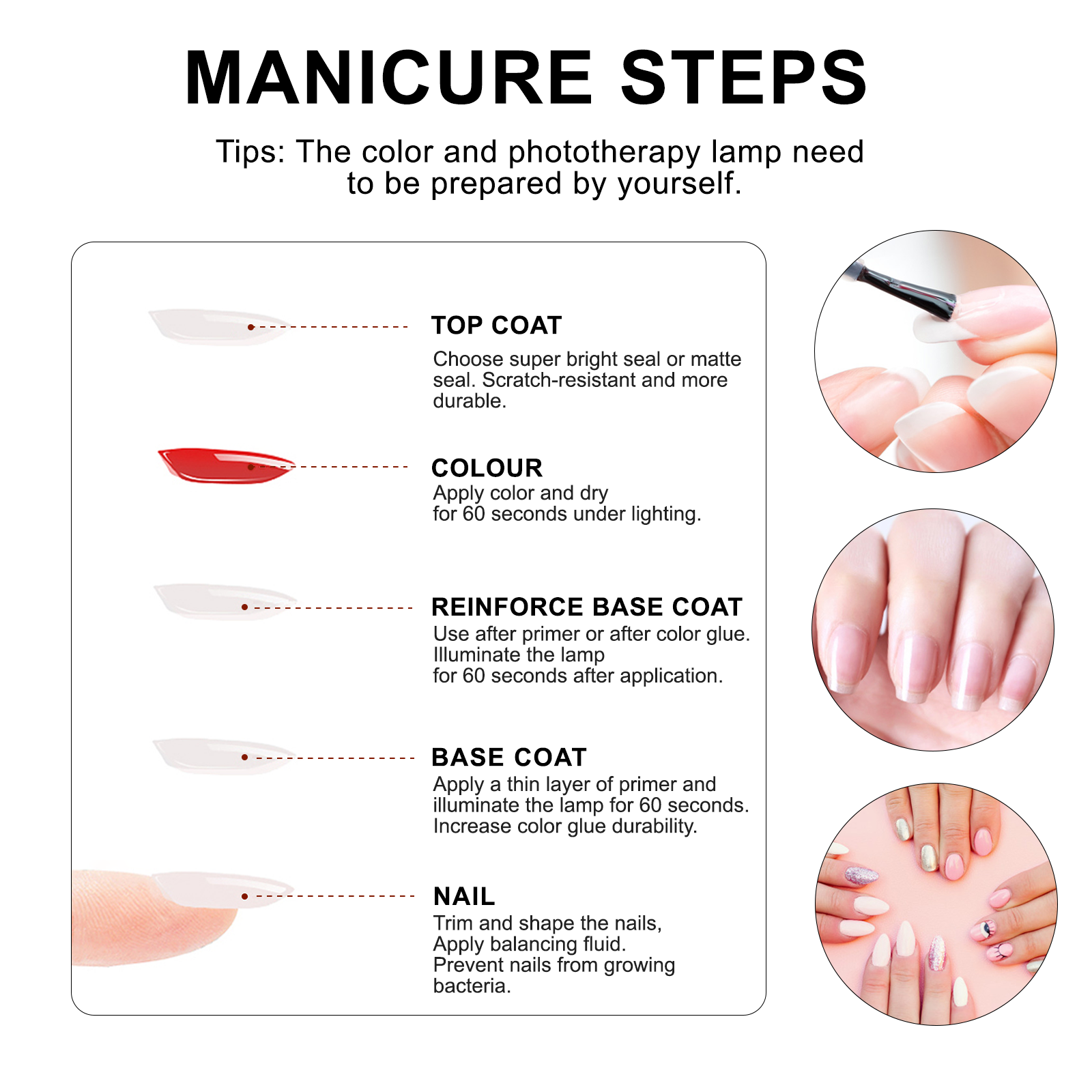 MANICURE STEPS

Tips: The color and phototherapy lamp need to be prepared by yourself.

TOP COAT
Choose super bright seal or matte seal. Scratch-resistant and more durable.

COLOUR
Apply color and dry for 60 seconds under lighting.

REINFORCE BASE COAT
Use after primer or after color glue. Illuminate the lamp for 60 seconds after application.

BASE COAT
Apply a thin layer of primer and illuminate the lamp for 60 seconds. Increase color glue durability.

NAIL
Trim and shape the nails, Apply balancing fluid. Prevent nails from growing bacteria.