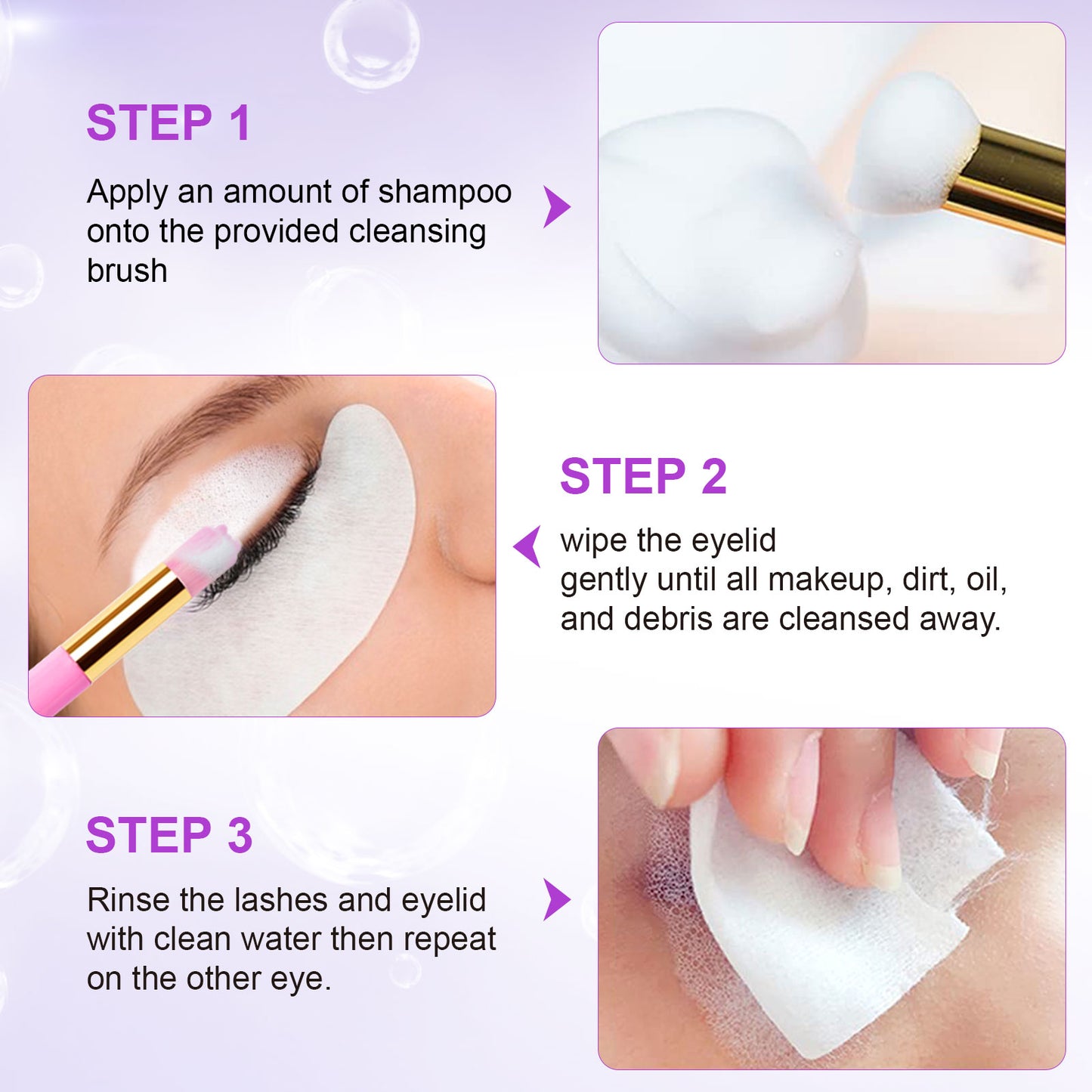 STEP 1

Apply an amount of shampoo onto the provided cleansing brush

STEP 2

wipe the eyelid
gently until all makeup, dirt, oil, and debris are cleansed away.

STEP 3

Rinse the lashes and eyelid with clean water then repeat on the other eye.