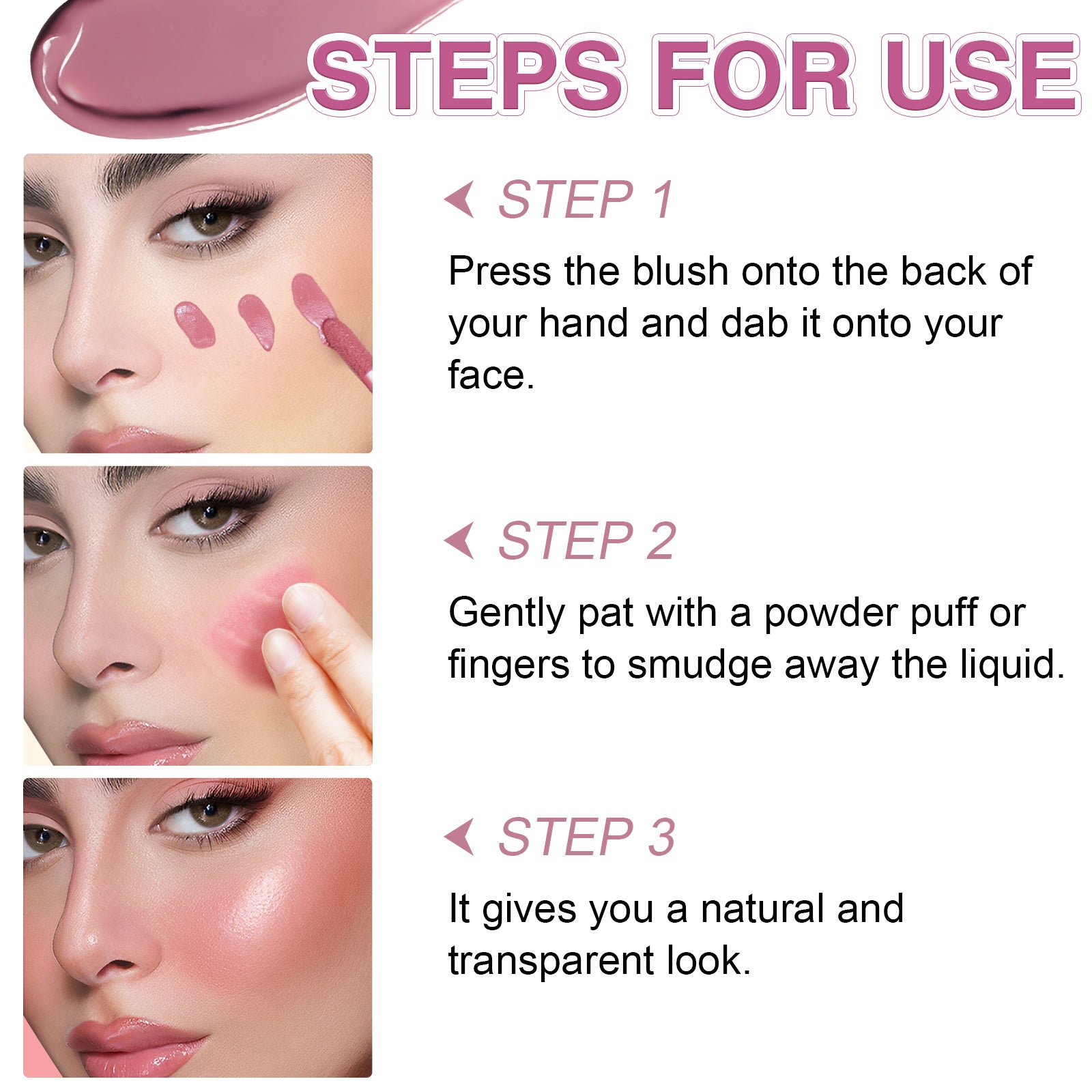 STEPS FOR USE

STEP 1

Press the blush onto the back of your hand and dab it onto your face.

STEP 2

Gently pat with a powder puff or fingers to smudge away the liquid.

STEP 3

It gives you a natural and transparent look.