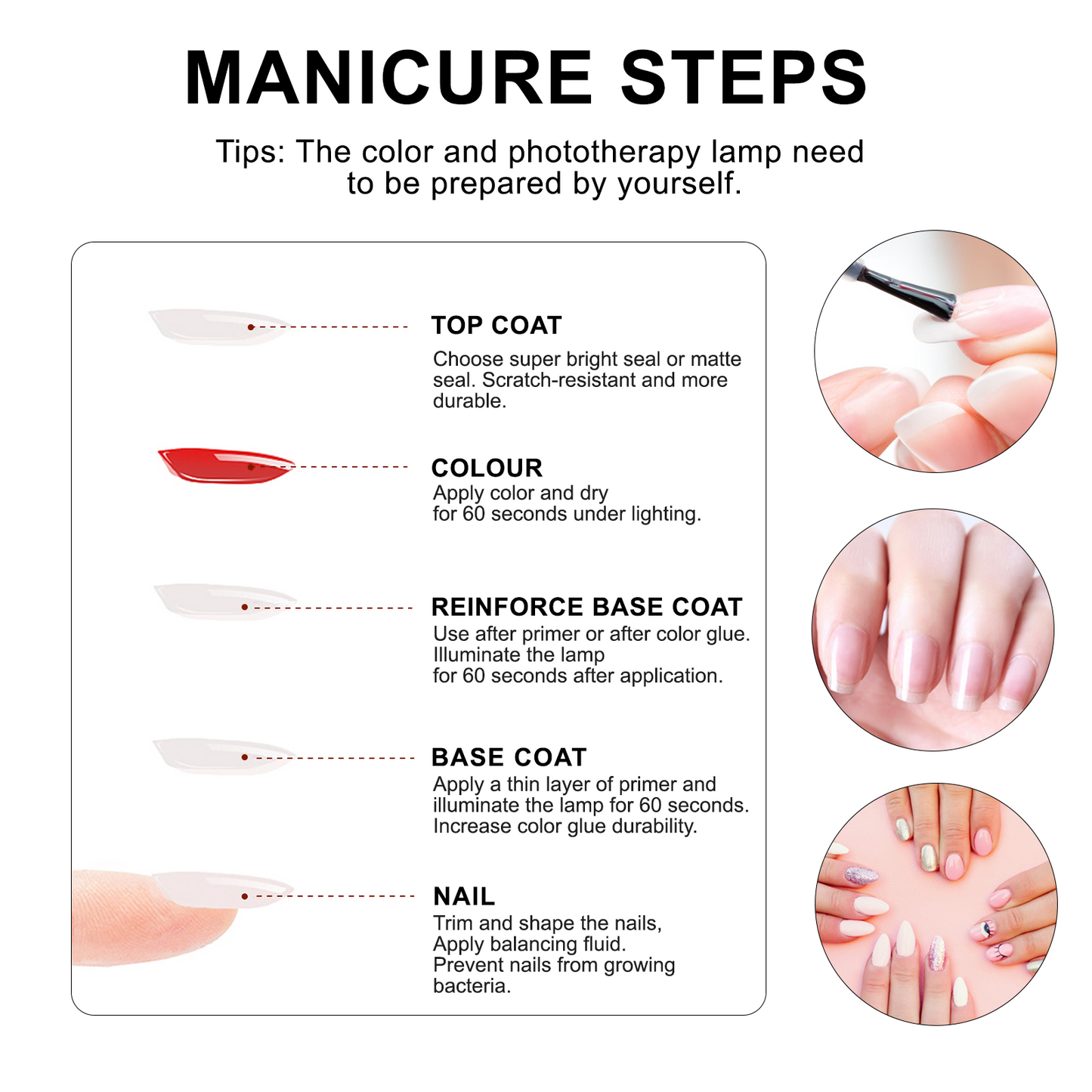 MANICURE STEPS

Tips: The color and phototherapy lamp need to be prepared by yourself.

TOP COAT
Choose super bright seal or matte seal. Scratch-resistant and more durable.

COLOUR
Apply color and dry for 60 seconds under lighting.

REINFORCE BASE COAT
Use after primer or after color glue. Illuminate the lamp for 60 seconds after application.

BASE COAT
Apply a thin layer of primer and illuminate the lamp for 60 seconds. Increase color glue durability.

NAIL
Trim and shape the nails, Apply balancing fluid. Prevent nails from growing bacteria.